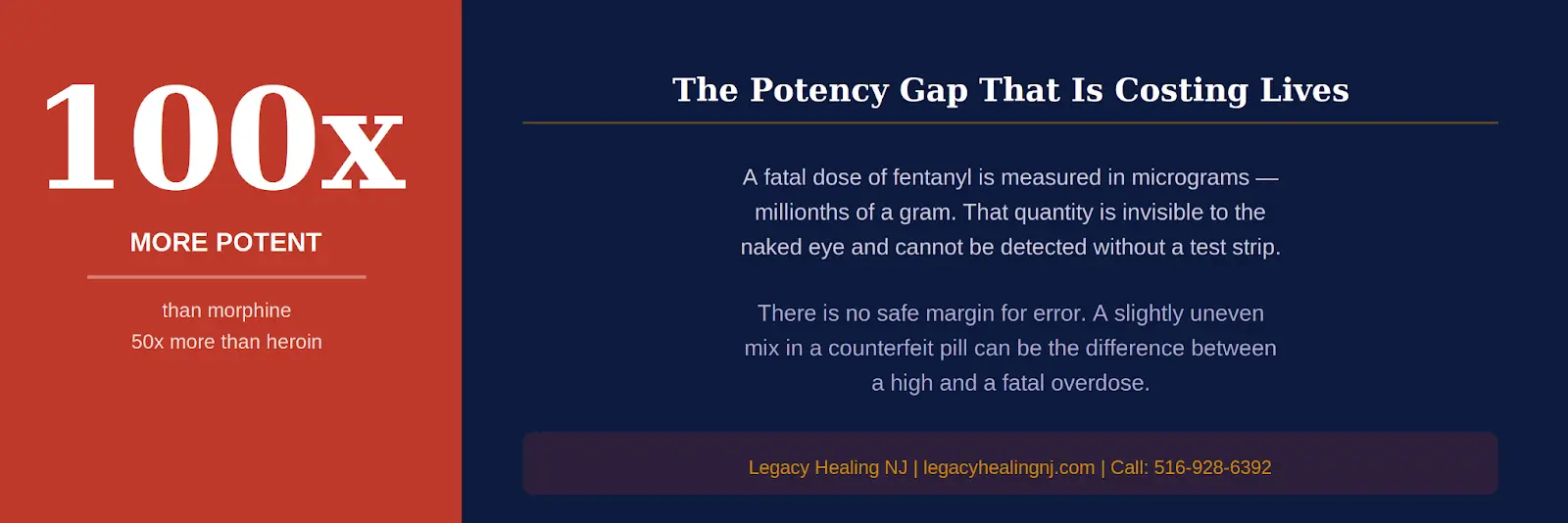 100x

MORE POTENT

than morphine
50x more than heroin

The Potency Gap That Is Costing Lives

A fatal dose of fentanyl is measured in micrograms — millionths of a gram. That quantity is invisible to the naked eye and cannot be detected without a test strip.

There is no safe margin for error. A slightly uneven mix in a counterfeit pill can be the difference between a high and a fatal overdose.

Legacy Healing NJ | legacyhealingnj.com | Call: 516-928-6392