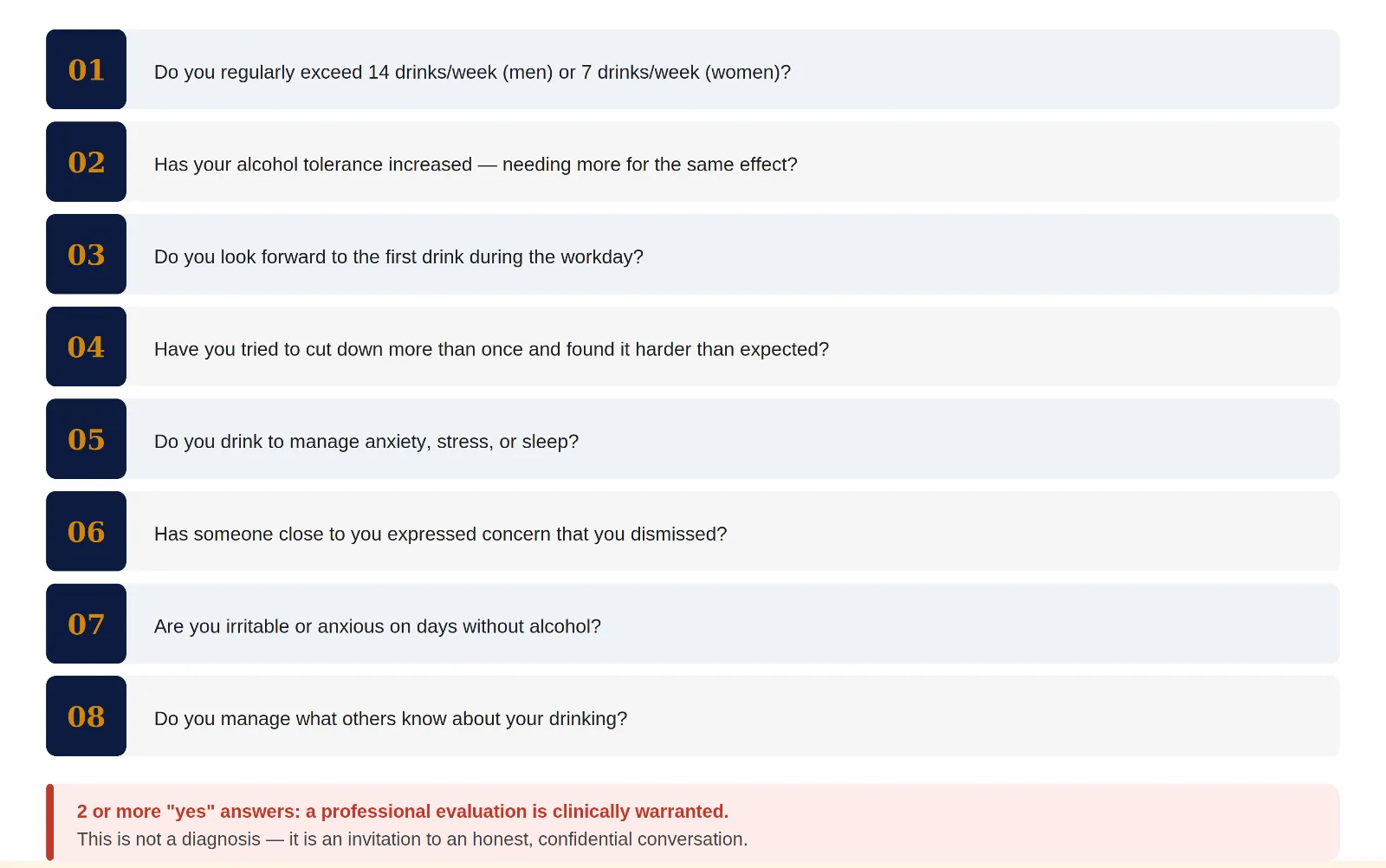 01 Do you regularly exceed 14 drinks/week (men) or 7 drinks/week (women)?

02 Has your alcohol tolerance increased — needing more for the same effect?

03 Do you look forward to the first drink during the workday?

04 Have you tried to cut down more than once and found it harder than expected?

05 Do you drink to manage anxiety, stress, or sleep?

06 Has someone close to you expressed concern that you dismissed?

07 Are you irritable or anxious on days without alcohol?

08 Do you manage what others know about your drinking?

2 or more "yes" answers: a professional evaluation is clinically warranted.
This is not a diagnosis — it is an invitation to an honest, confidential conversation.